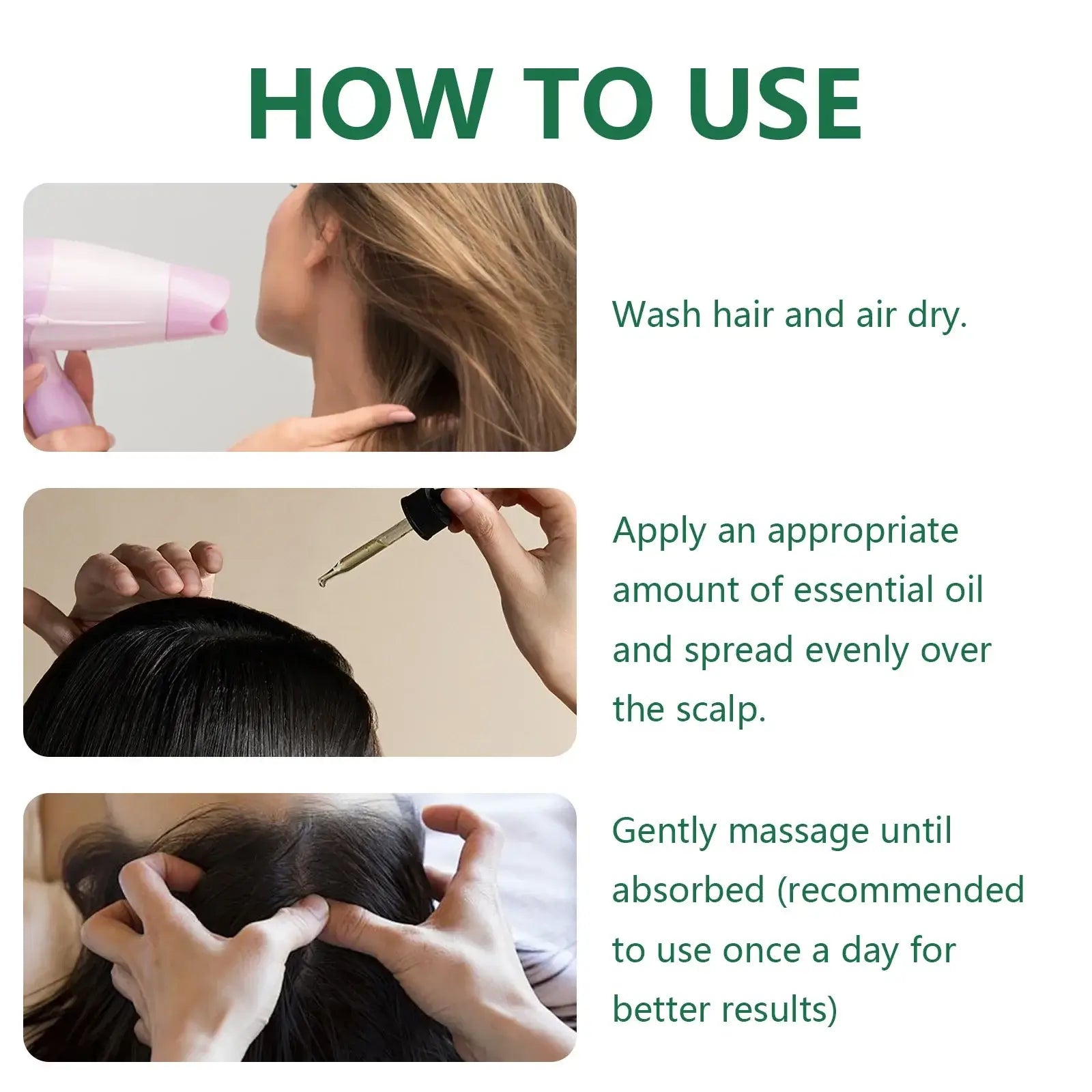 HOW TO USE

Wash hair and air dry.

Apply an appropriate amount of essential oil and spread evenly over the scalp.

Gently massage until absorbed (recommended to use once a day for better results)