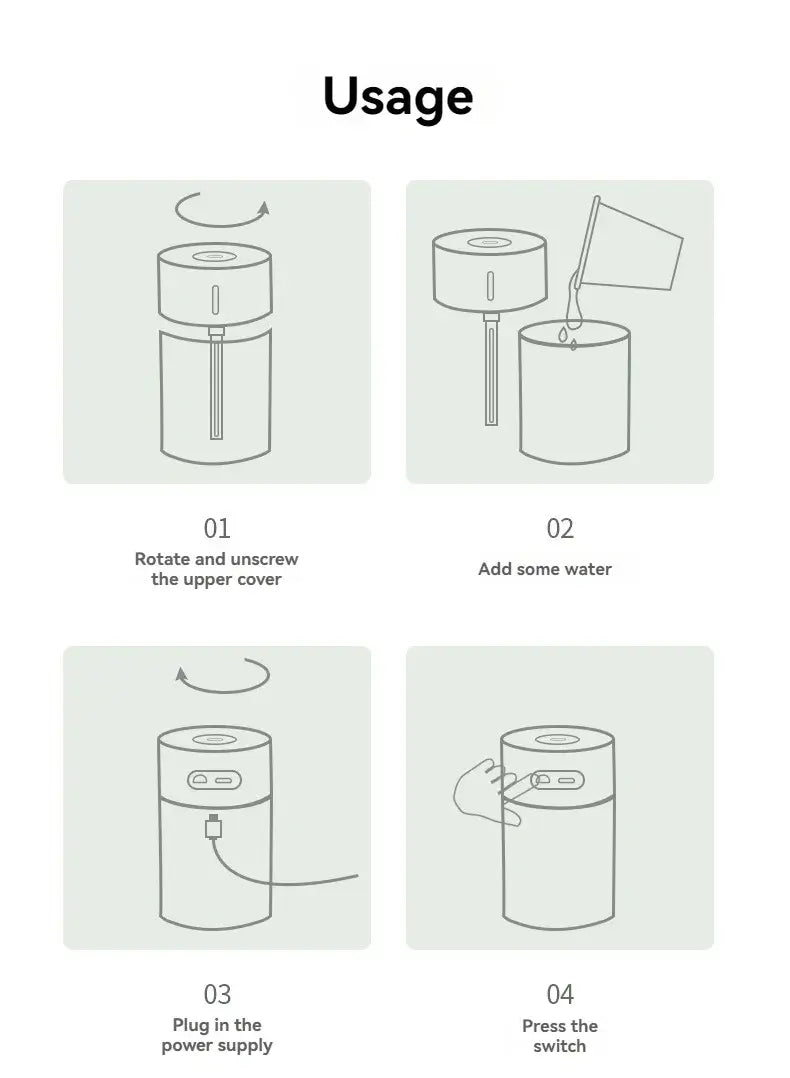 Usage

01
Rotate and unscrew the upper cover

02
Add some water

03
Plug in the power supply

04
Press the switch